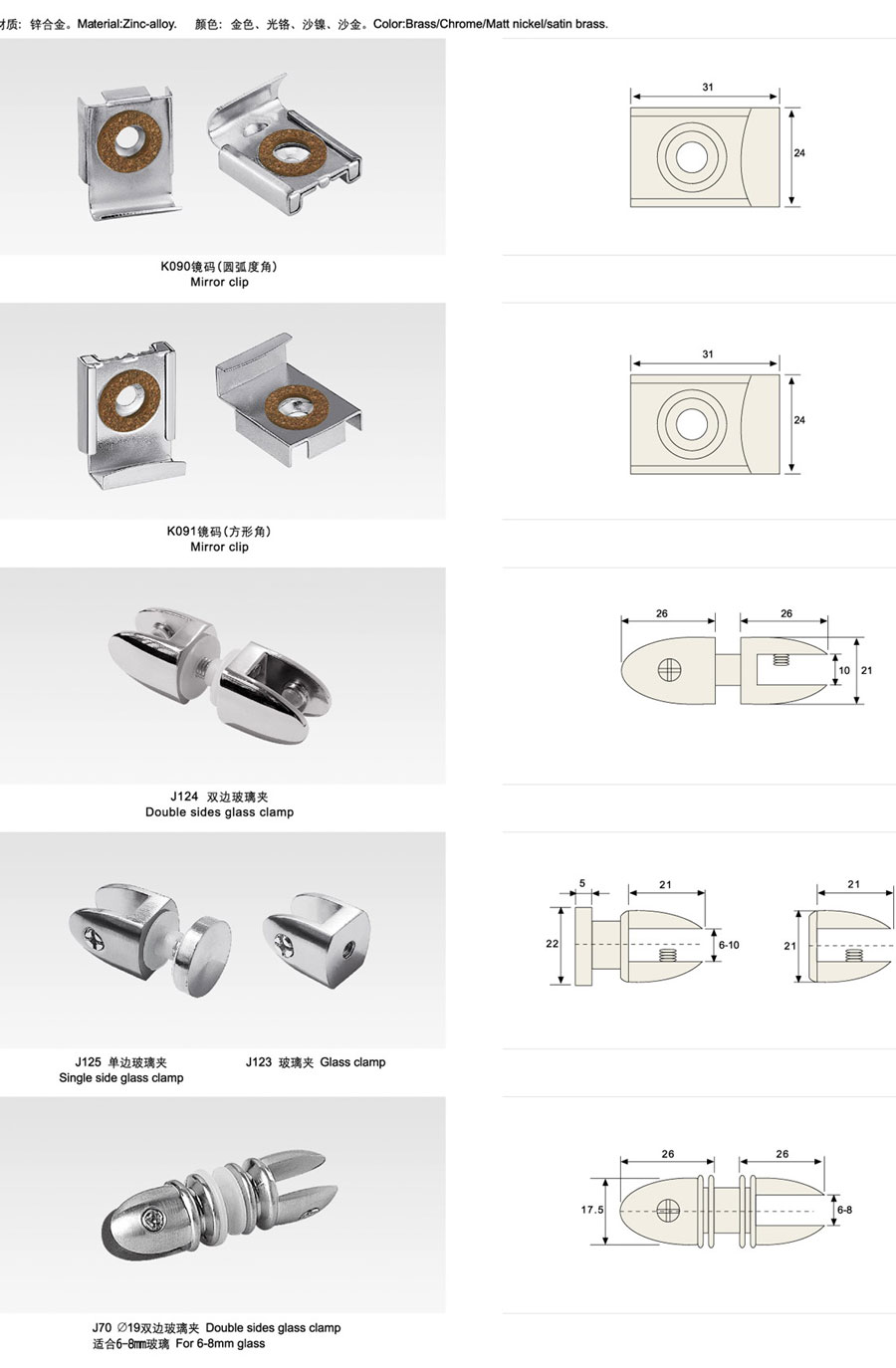 材质：锌合金。Material:Zinc-alloy.　颜色：金色、光铬、沙镍、沙金。Color:Brass/Chrome/Matt nickel/satin brass.

31
24

K090镜码(圆弧度角)
Mirror clip

31
24

K091镜码(方形角)
Mirror clip

26
26
10
21

J124 双边玻璃夹
Double sides glass clamp

5
21
22
6-10
21
21

J125 单边玻璃夹
Single side glass clamp

J123 玻璃夹 Glass clamp

26
26
17.5
6-8

J70 ∅19双边玻璃夹 Double sides glass clamp
适合6-8mm玻璃 For 6-8mm glass